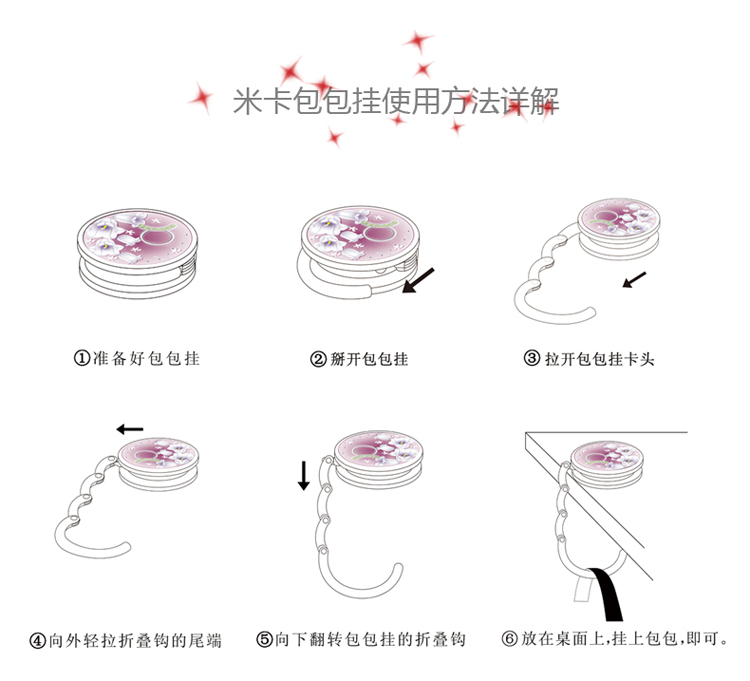 米卡包包挂使用方法详解

①准备好包包挂

②掰开包包挂

③拉开包包挂卡头

④向外轻拉折叠钩的尾端

⑤向下翻转包包挂的折叠钩

⑥放在桌面上,挂上包包,即可。