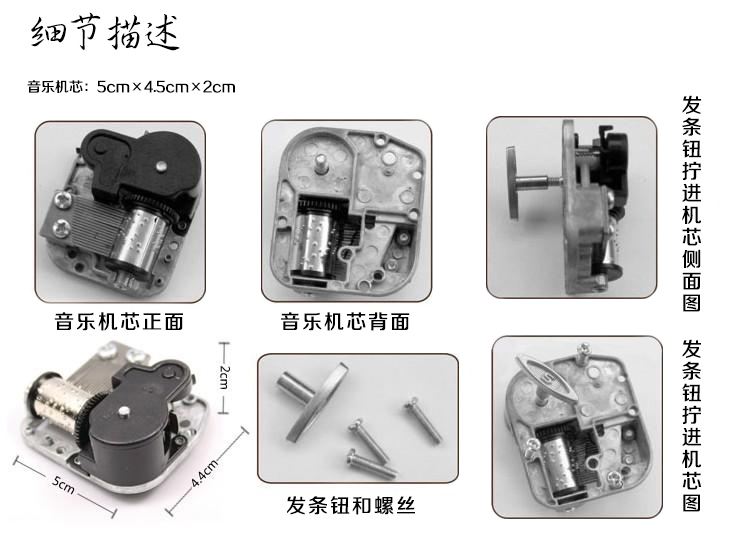 细节描述

音乐机芯：5cm×4.5cm×2cm

音乐机芯正面

音乐机芯背面

发条钮拧进机芯侧面图

2cm

5cm

4.4cm

发条钮和螺丝

发条钮拧进机芯图