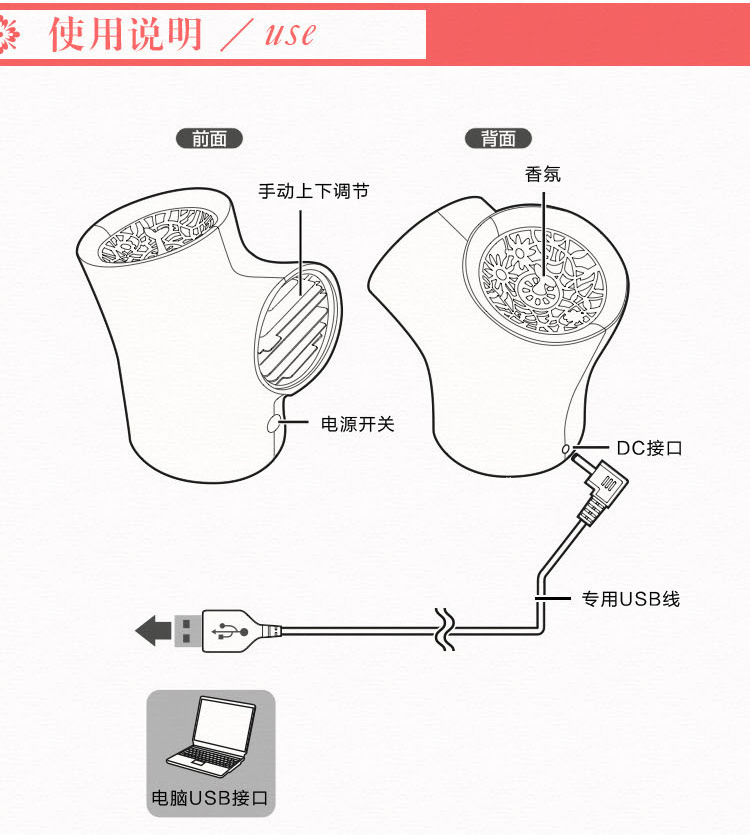 使用说明 / use

前面

手动上下调节

电源开关

背面

香氛

DC接口

专用USB线

电脑USB接口