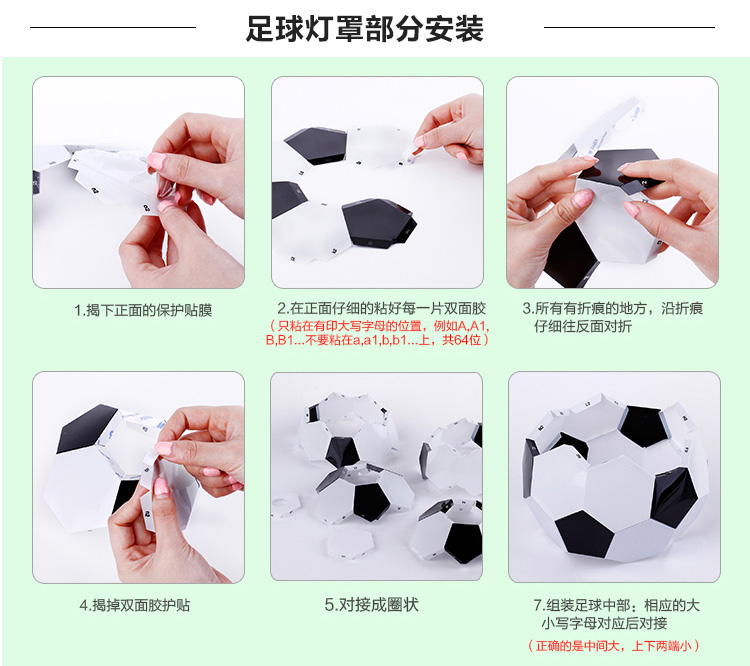 足球灯罩部分安装

1.揭下正面的保护贴膜

2.在正面仔细的粘好每一片双面胶
（只粘在有印大写字母的位置，例如A,A1,B,B1...不要粘在a,a1,b,b1...上，共64位）

3.所有有折痕的地方，沿折痕仔细往反面对折

4.揭掉双面胶护贴

5.对接成圈状

7.组装足球中部：相应的大小写字母对应后对接
（正确的是中间大，上下两端小）