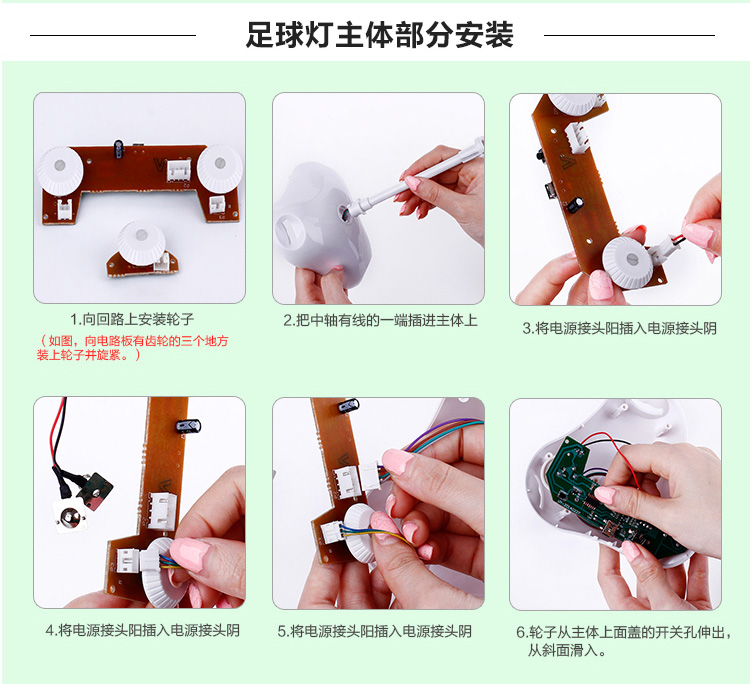 足球灯主体部分安装

1.向回路上安装轮子

（如图，向电路板有齿轮的三个地方装上轮子并旋紧。）

2.把中轴有线的一端插进主体上

3.将电源接头阳插入电源接头阴

4.将电源接头阳插入电源接头阴

5.将电源接头阳插入电源接头阴

6.轮子从主体上面盖的开关孔伸出，从斜面滑入。