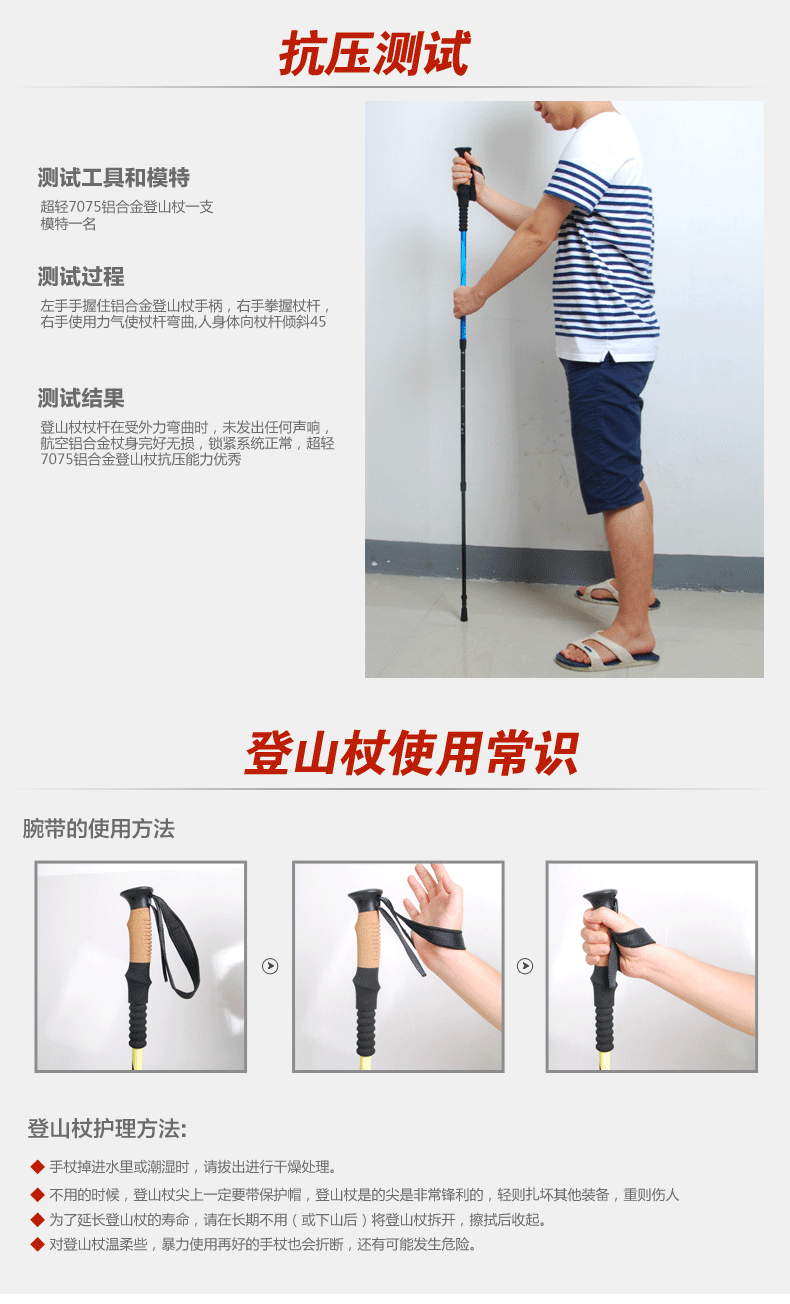 抗压测试

测试工具和模特

超轻7075铝合金登山杖一支
模特一名

测试过程

左手手握住铝合金登山杖手柄，右手拳握杖杆，右手使用力气使杖杆弯曲,人身体向杖杆倾斜45

测试结果

登山杖杖杆在受外力弯曲时，未发出任何声响，航空铝合金杖身完好无损，锁紧系统正常，超轻7075铝合金登山杖抗压能力优秀

登山杖使用常识

腕带的使用方法

登山杖护理方法:

◆ 手杖掉进水里或潮湿时，请拔出进行干燥处理。

◆ 不用的时候，登山杖尖上一定要带保护帽，登山杖是的尖是非常锋利的，轻则扎坏其他装备，重则伤人

◆ 为了延长登山杖的寿命，请在长期不用（或下山后）将登山杖拆开，擦拭后收起。

◆ 对登山杖温柔些，暴力使用再好的手杖也会折断，还有可能发生危险。