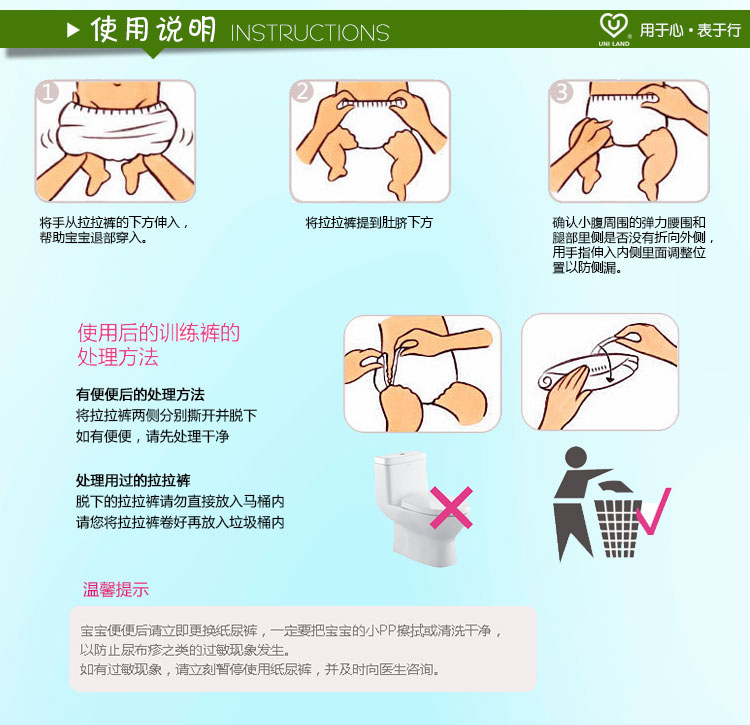 使用说明 INSTRUCTIONS

UNI LAND 用于心·表于行

1

将手从拉拉裤的下方伸入，帮助宝宝退部穿入。

2

将拉拉裤提到肚脐下方

3

确认小腹周围的弹力腰围和腿部里侧是否没有折向外侧，用手指伸入内侧里面调整位置以防侧漏。

使用后的训练裤的处理方法

有便便后的处理方法
将拉拉裤两侧分别撕开并脱下
如有便便，请先处理干净

处理用过的拉拉裤
脱下的拉拉裤请勿直接放入马桶内
请您将拉拉裤卷好再放入垃圾桶内

温馨提示

宝宝便便后请立即更换纸尿裤，一定要把宝宝的小PP擦拭或清洗干净，以防止尿布疹之类的过敏现象发生。
如有过敏现象，请立刻暂停使用纸尿裤，并及时向医生咨询。